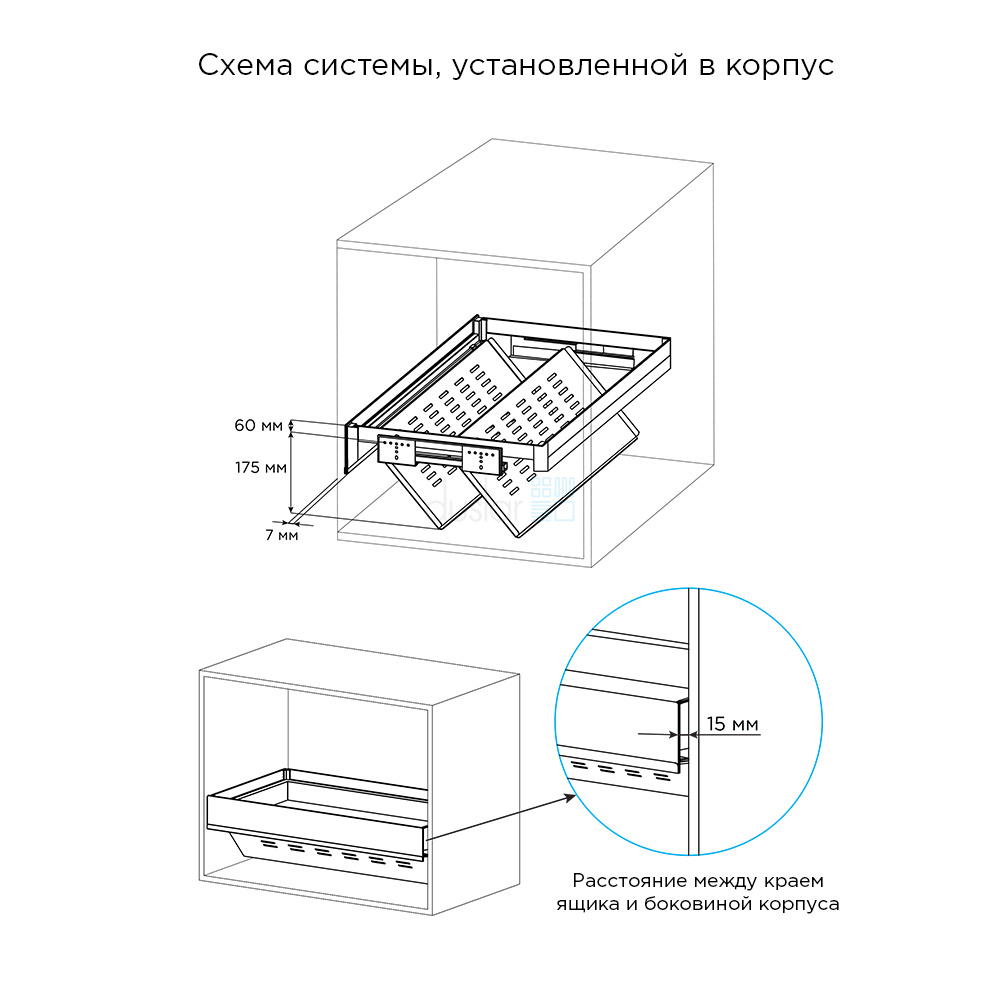 Схема системы, установленной в корпус

60 мм
175 мм
7 мм

15 мм

Расстояние между краем ящика и боковиной корпуса